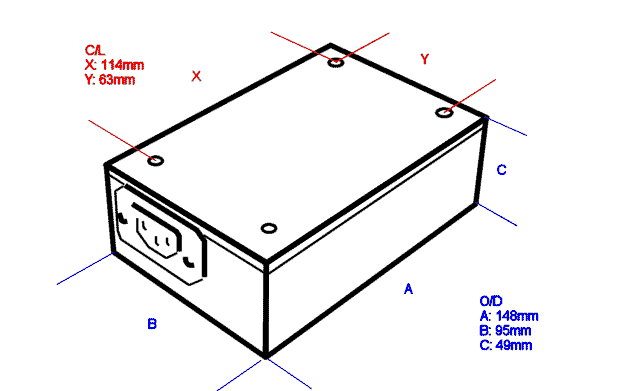 C/L
X: 114mm
Y: 63mm

X

Y

C

A

B

O/D
A: 148mm
B: 95mm
C: 49mm